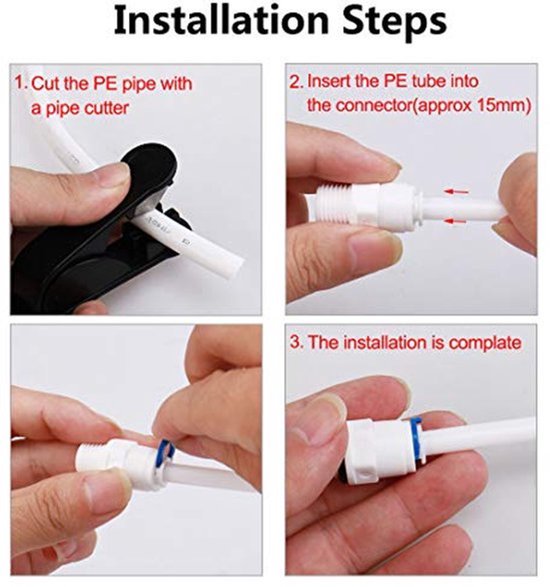 Installation Steps

1. Cut the PE pipe with a pipe cutter

2. Insert the PE tube into the connector(approx 15mm)

3. The installation is complate